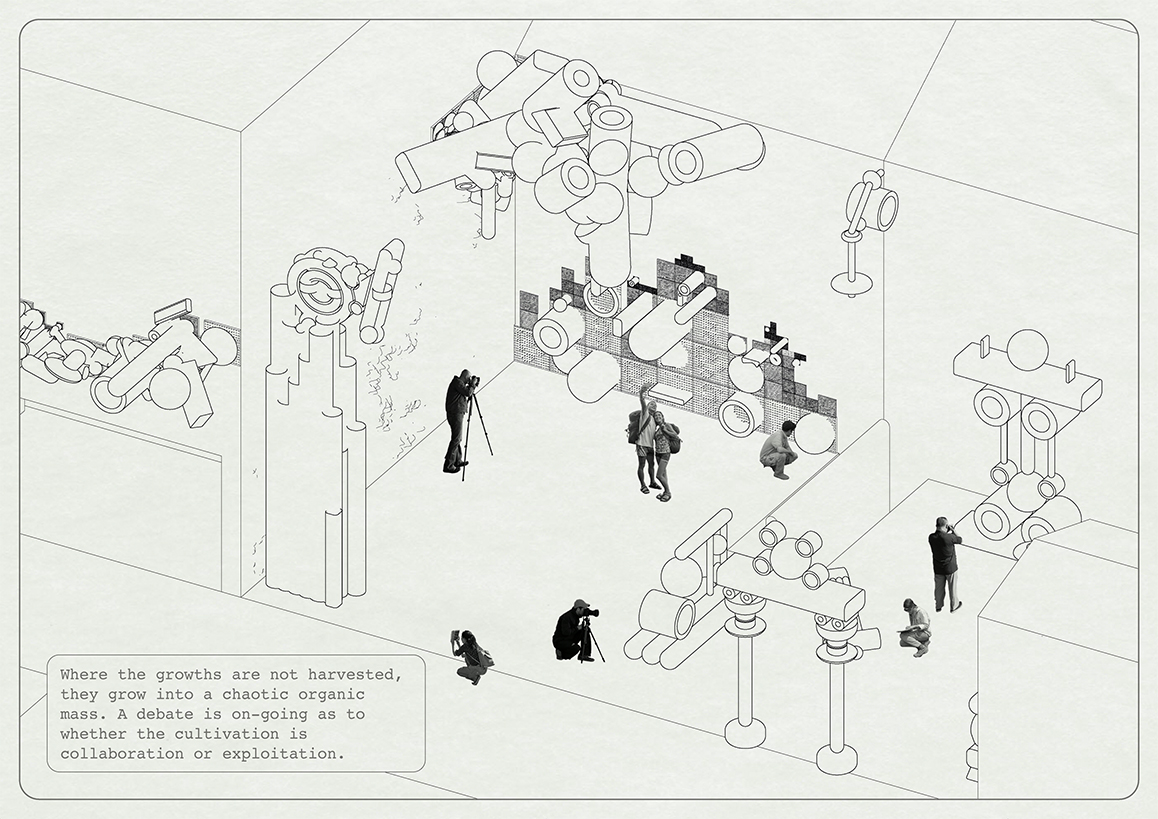 Where the growths are not harvested, they grow into a chaotic organic mass. A debate is on-going as to whether the cultivation is collaboration or exploitation.